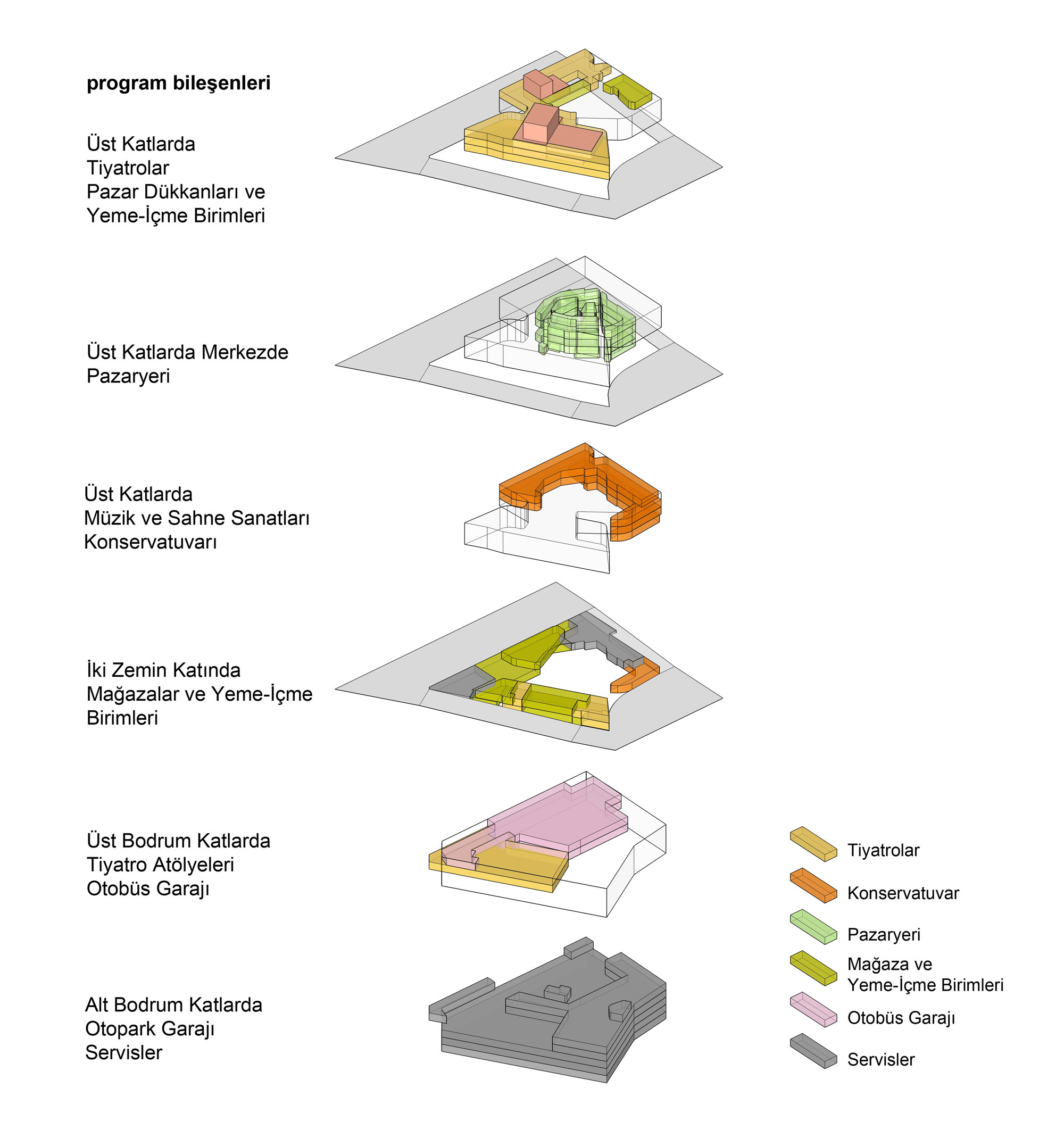 program bileşenleri

Üst Katlarda
Tiyatrolar
Pazar Dükkanları ve
Yeme-İçme Birimleri

Üst Katlarda Merkezde
Pazaryeri

Üst Katlarda
Müzik ve Sahne Sanatları
Konservatuvarı

İki Zemin Katında
Mağazalar ve Yeme-İçme
Birimleri

Üst Bodrum Katlarda
Tiyatro Atölyeleri
Otobüs Garajı

Alt Bodrum Katlarda
Otopark Garajı
Servisler

Tiyatrolar

Konservatuvar

Pazaryeri

Mağaza ve
Yeme-İçme Birimleri

Otobüs Garajı

Servisler